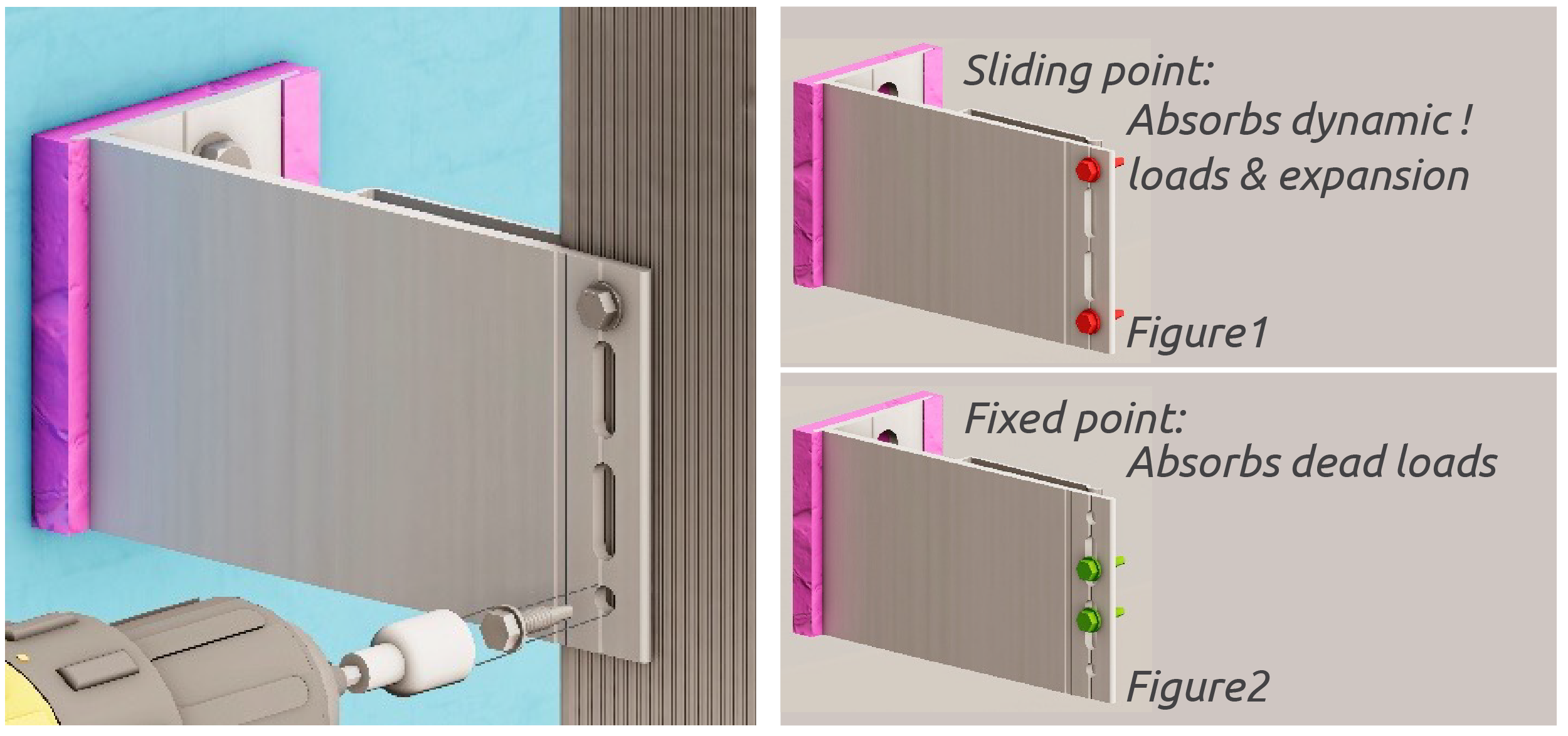 Sliding point:
Absorbs dynamic !
loads & expansion

Figure1

Fixed point:
Absorbs dead loads

Figure2